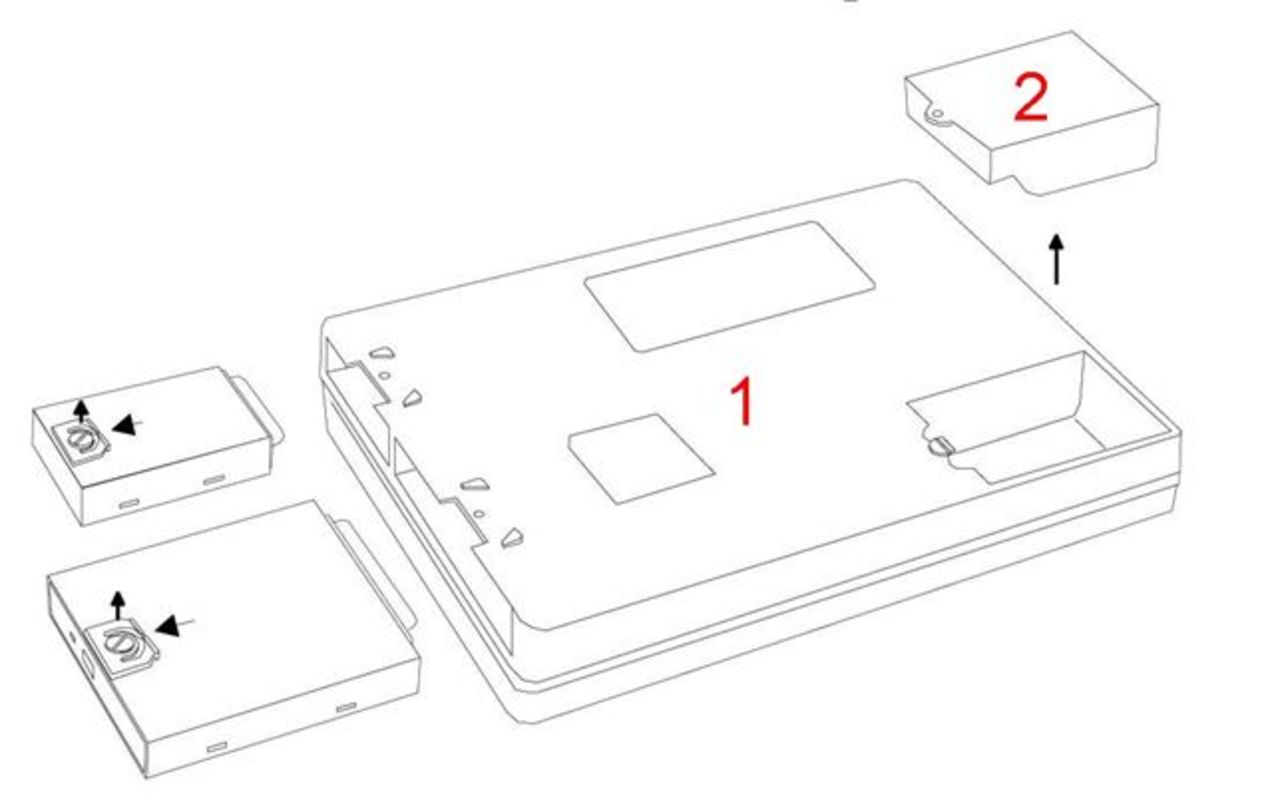 2

1